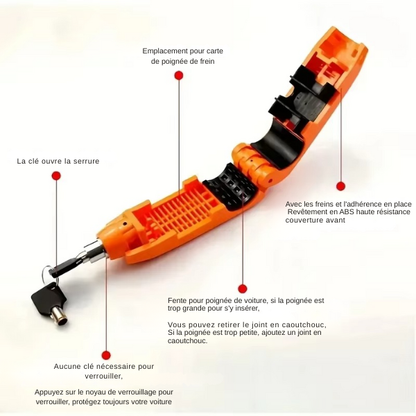 Emplacement pour carte de poignée de frein

La clé ouvre la serrure

Avec les freins et l'adhérence en place
Revêtement en ABS haute résistance
couverture avant

Fente pour poignée de voiture, si la poignée est trop grande pour s'y insérer,

Vous pouvez retirer le joint en caoutchouc, Si la poignée est trop petite, ajoutez un joint en caoutchouc.

Aucune clé nécessaire pour verrouiller,

Appuyez sur le noyau de verrouillage pour verrouiller, protégez toujours votre voiture